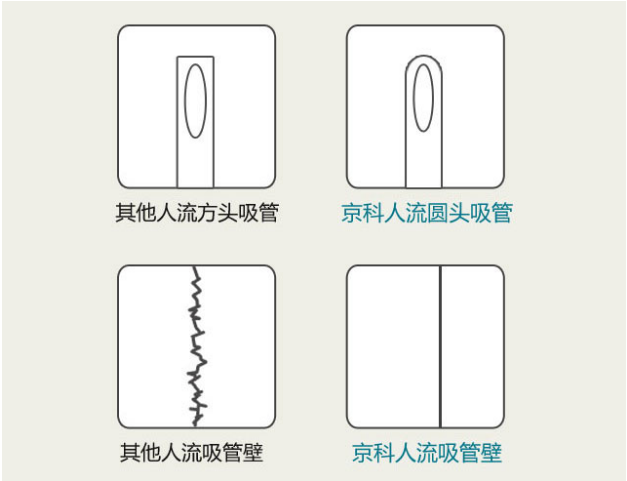 其他人流方头吸管

京科人流圆头吸管

其他人流吸管壁

京科人流吸管壁